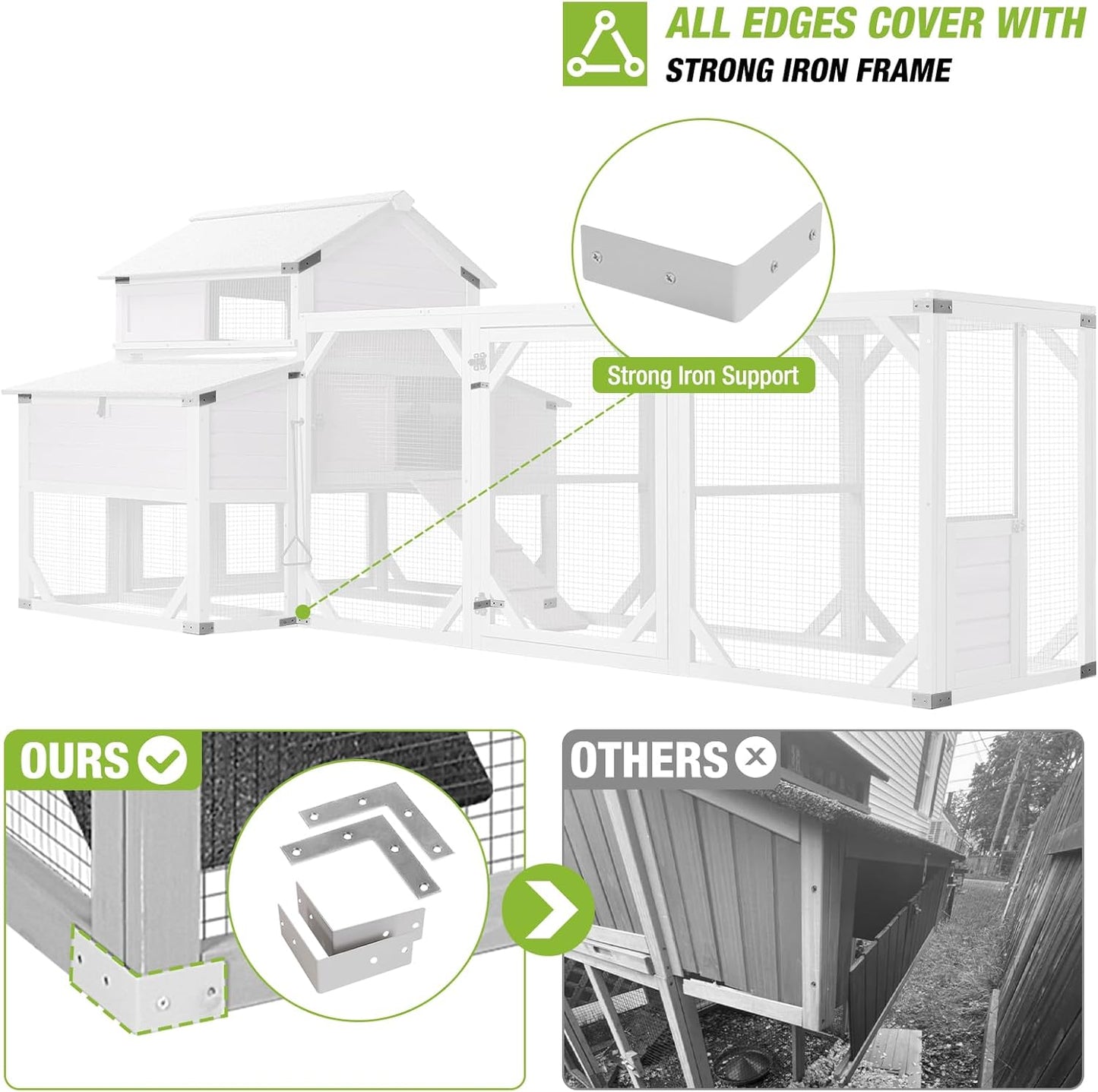 ALL EDGES COVER WITH
STRONG IRON FRAME

Strong Iron Support

OURS

OTHERS